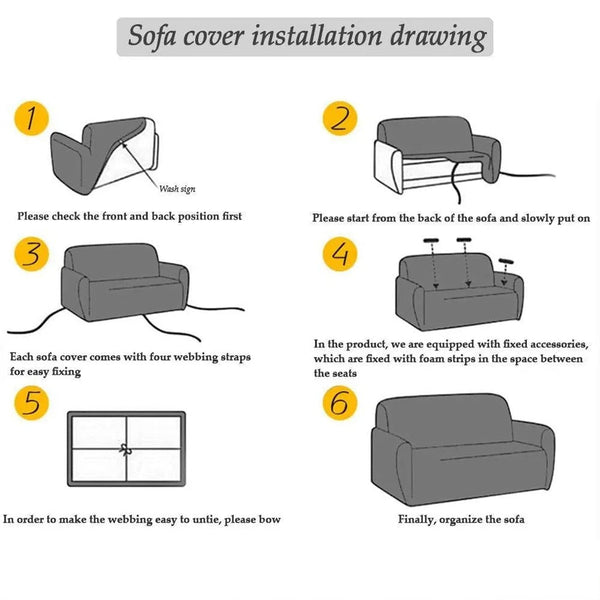 Sofa cover installation drawing

1

Wash sign

Please check the front and back position first

2

Please start from the back of the sofa and slowly put on

3

Each sofa cover comes with four webbing straps for easy fixing

4

In the product, we are equipped with fixed accessories, which are fixed with foam strips in the space between the seats

5

In order to make the webbing easy to untie, please bow

6

Finally, organize the sofa